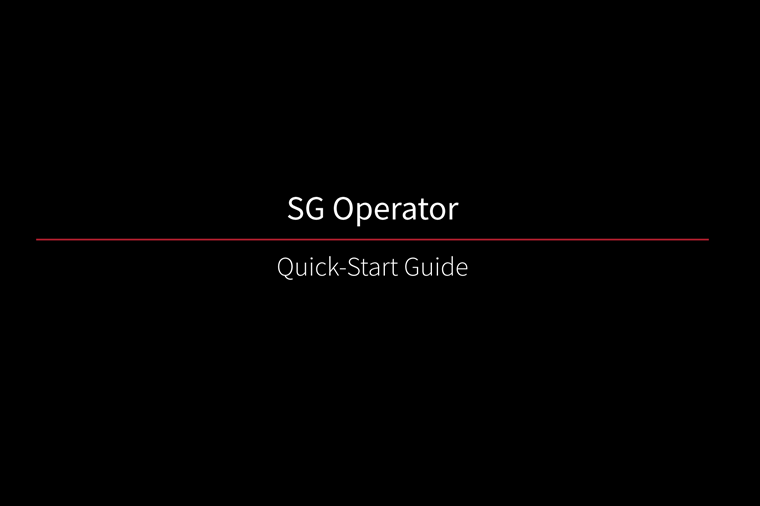 SG Operator

Quick-Start Guide